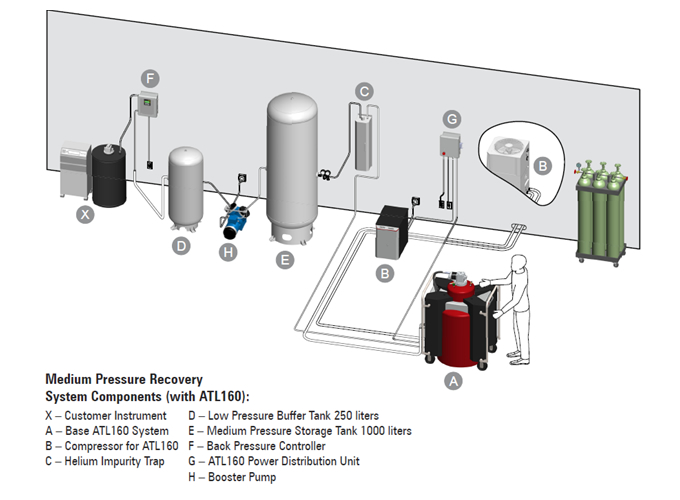 F
C
G
B
X
D
H
E
B
A

Medium Pressure Recovery System Components (with ATL160):

X – Customer Instrument
A – Base ATL160 System
B – Compressor for ATL160
C – Helium Impurity Trap

D – Low Pressure Buffer Tank 250 liters
E – Medium Pressure Storage Tank 1000 liters
F – Back Pressure Controller
G – ATL160 Power Distribution Unit
H – Booster Pump